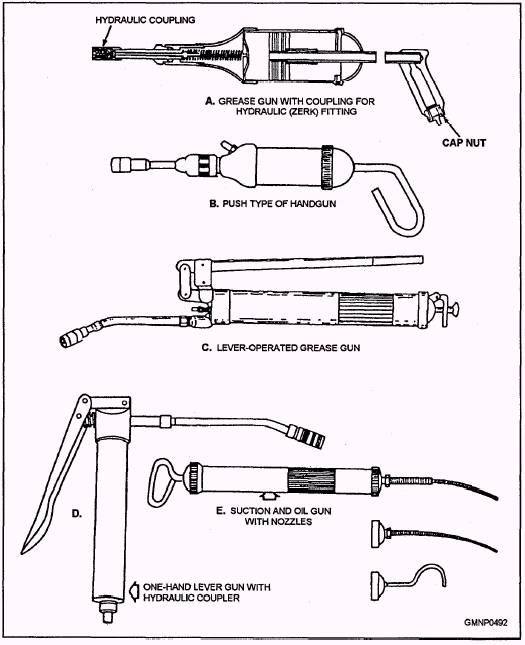 HYDRAULIC COUPLING

A. GREASE GUN WITH COUPLING FOR HYDRAULIC (ZERK) FITTING

CAP NUT

B. PUSH TYPE OF HANDGUN

C. LEVER-OPERATED GREASE GUN

D.

E. SUCTION AND OIL GUN WITH NOZZLES

ONE-HAND LEVER GUN WITH HYDRAULIC COUPLER

GMNP0492